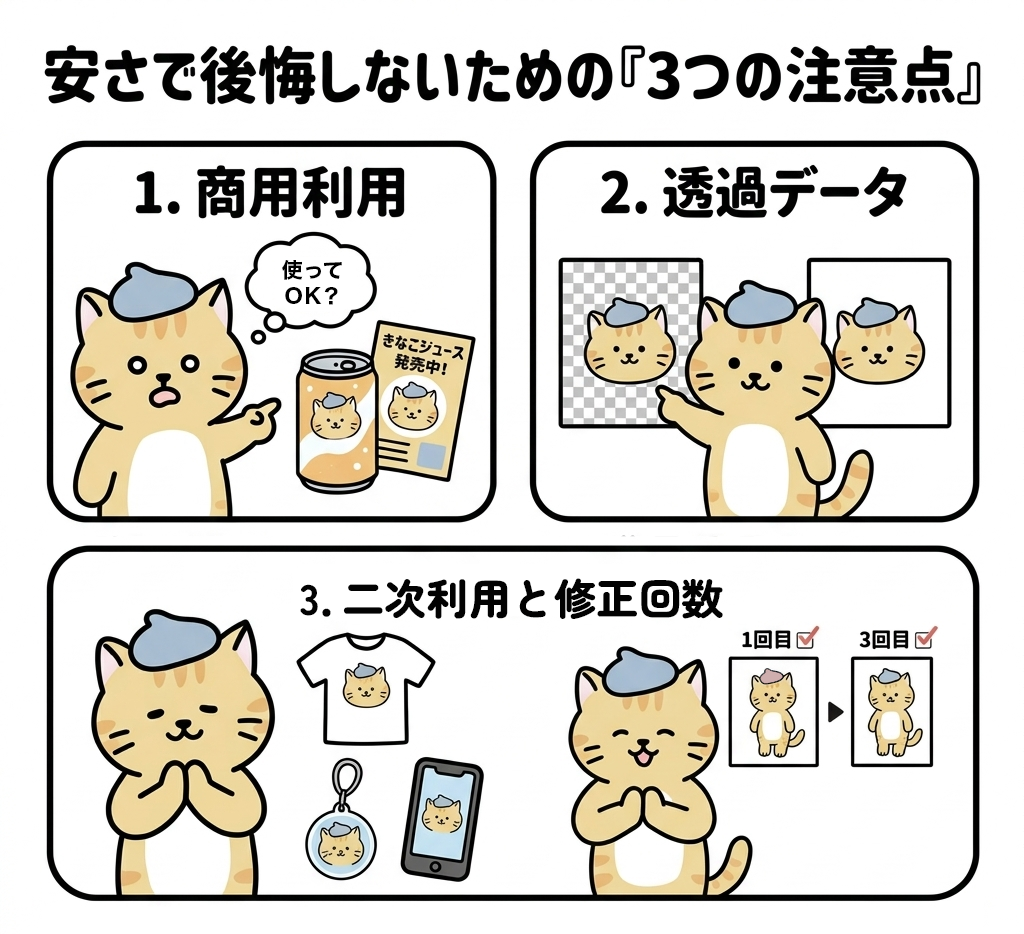 安さで後悔しないための『3つの注意点』

1. 商用利用

使って
OK?

きなこジュース
発売中!

2. 透過データ

3. 二次利用と修正回数

1回目

3回目