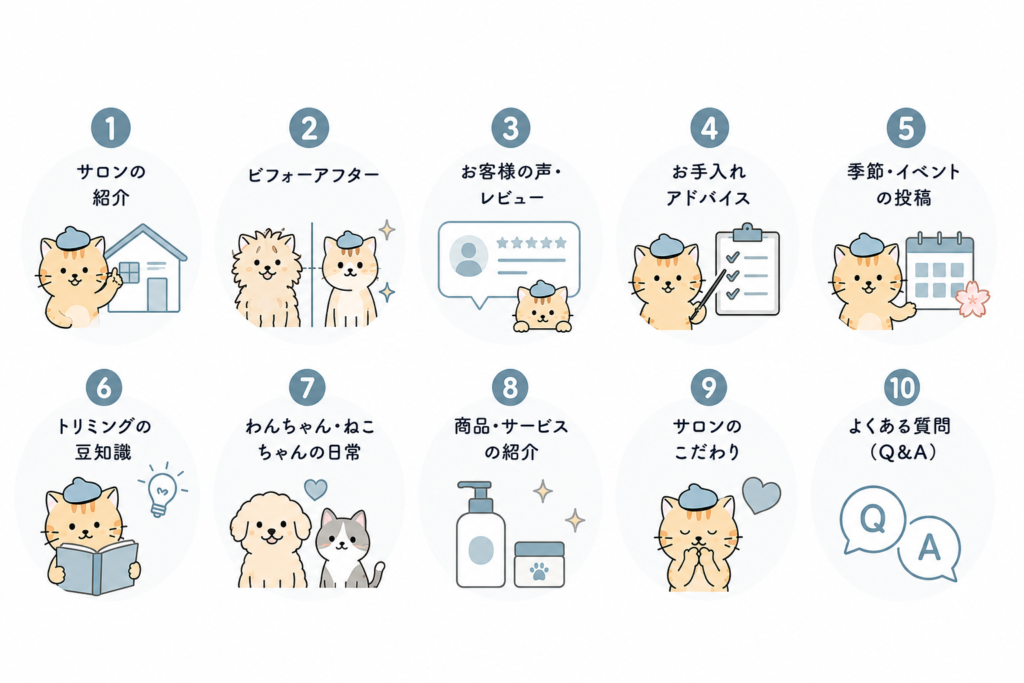 1
サロンの紹介

2
ビフォーアフター

3
お客様の声・レビュー

4
お手入れアドバイス

5
季節・イベントの投稿

6
トリミングの豆知識

7
わんちゃん・ねこちゃんの日常

8
商品・サービスの紹介

9
サロンのこだわり

10
よくある質問（Q&A）

Q

A